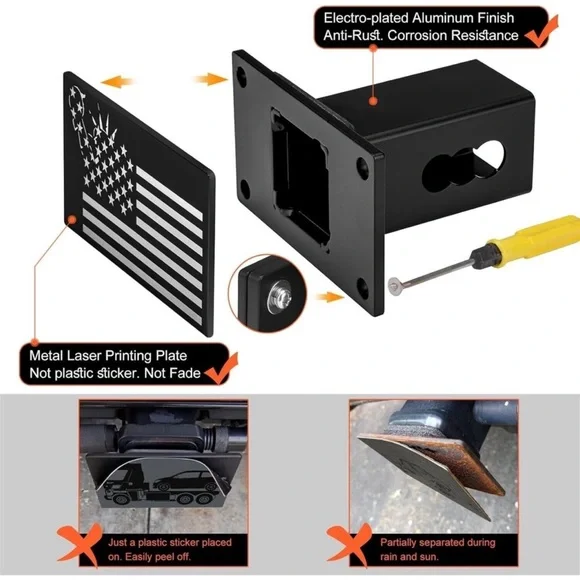 Electro-plated Aluminum Finish
Anti-Rust. Corrosion Resistance

Metal Laser Printing Plate
Not plastic sticker. Not Fade

Just a plastic sticker placed on. Easily peel off.

Partially separated during rain and sun.